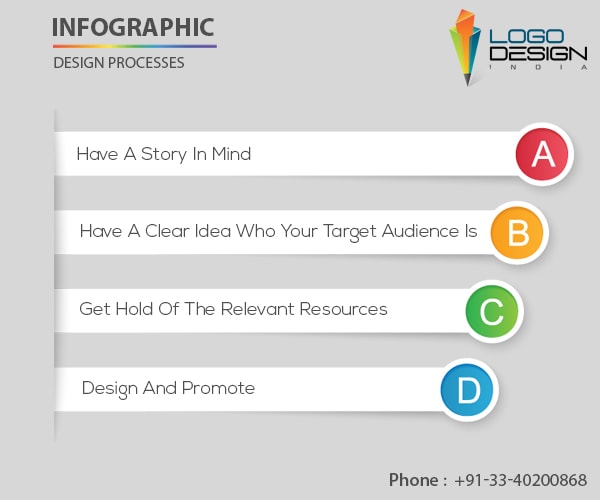 INFOGRAPHIC

DESIGN PROCESSES

LOGO DESIGN INDIA

Have A Story In Mind A

Have A Clear Idea Who Your Target Audience Is B

Get Hold Of The Relevant Resources C

Design And Promote D

Phone : +91-33-40200868